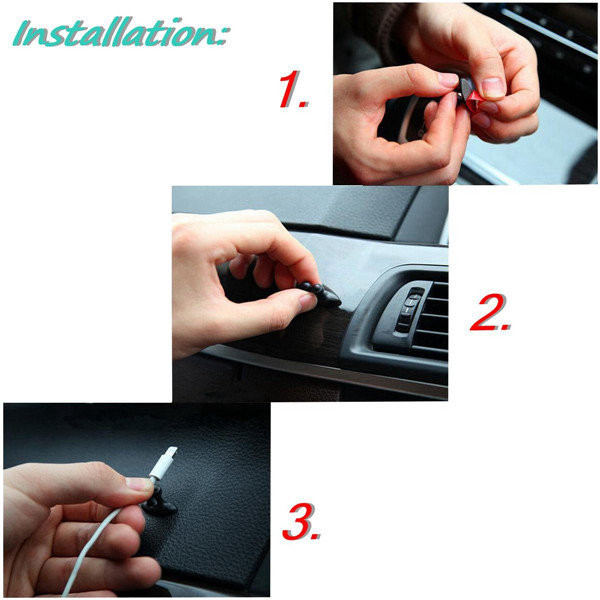 Installation:

1.

2.

3.