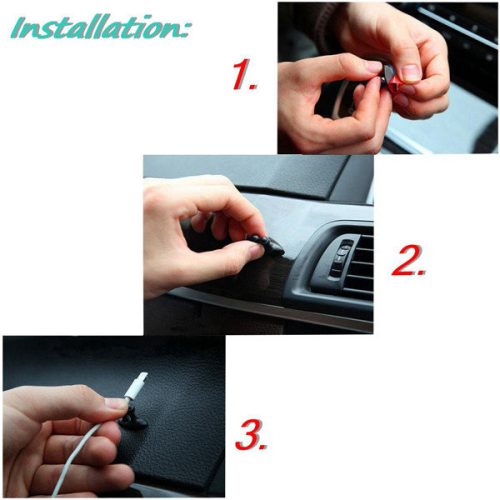 Installation:

1.

2.

3.