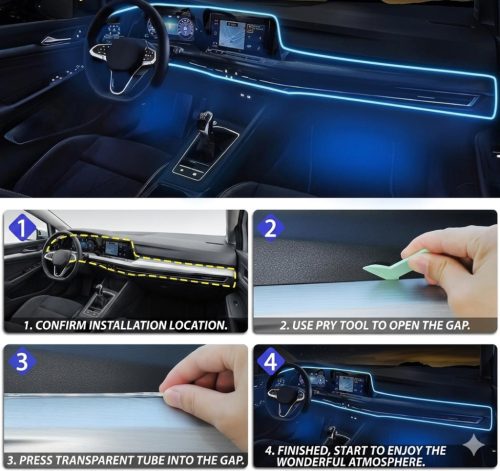 1

1. CONFIRM INSTALLATION LOCATION.

2

2. USE PRY TOOL TO OPEN THE GAP.

3

3. PRESS TRANSPARENT TUBE INTO THE GAP.

4

4. FINISHED, START TO ENJOY THE WONDERFUL ATMOSPHERE.